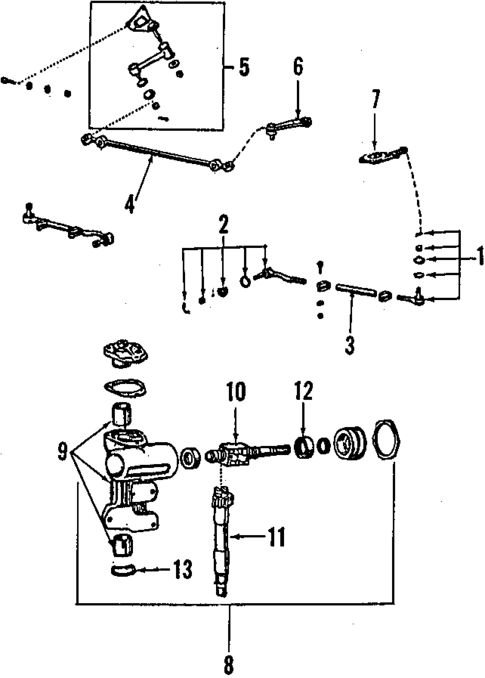 5
6
7
4
2
1
3
10
12
9
11
13
8