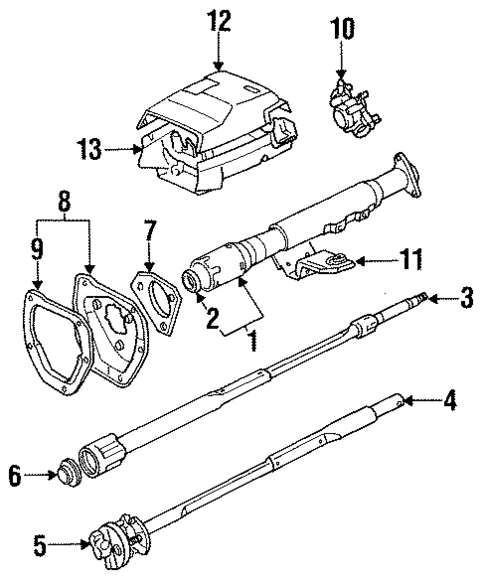 12
10
13
8
9
7
11
2
1
3
4
6
5