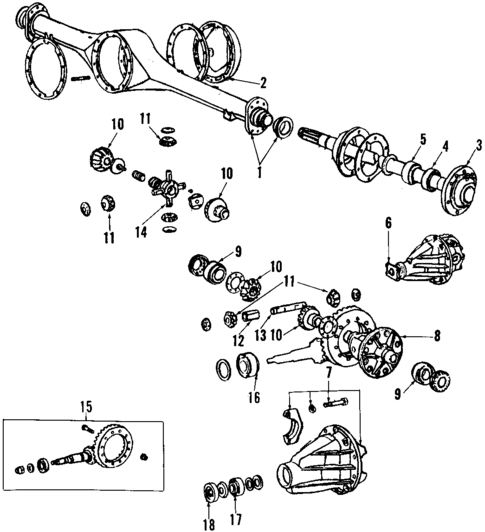 2
10
11
1
5
4
3
10
11
14
6
9
10
11
12
13
10
8
16
7
9
15
18
17