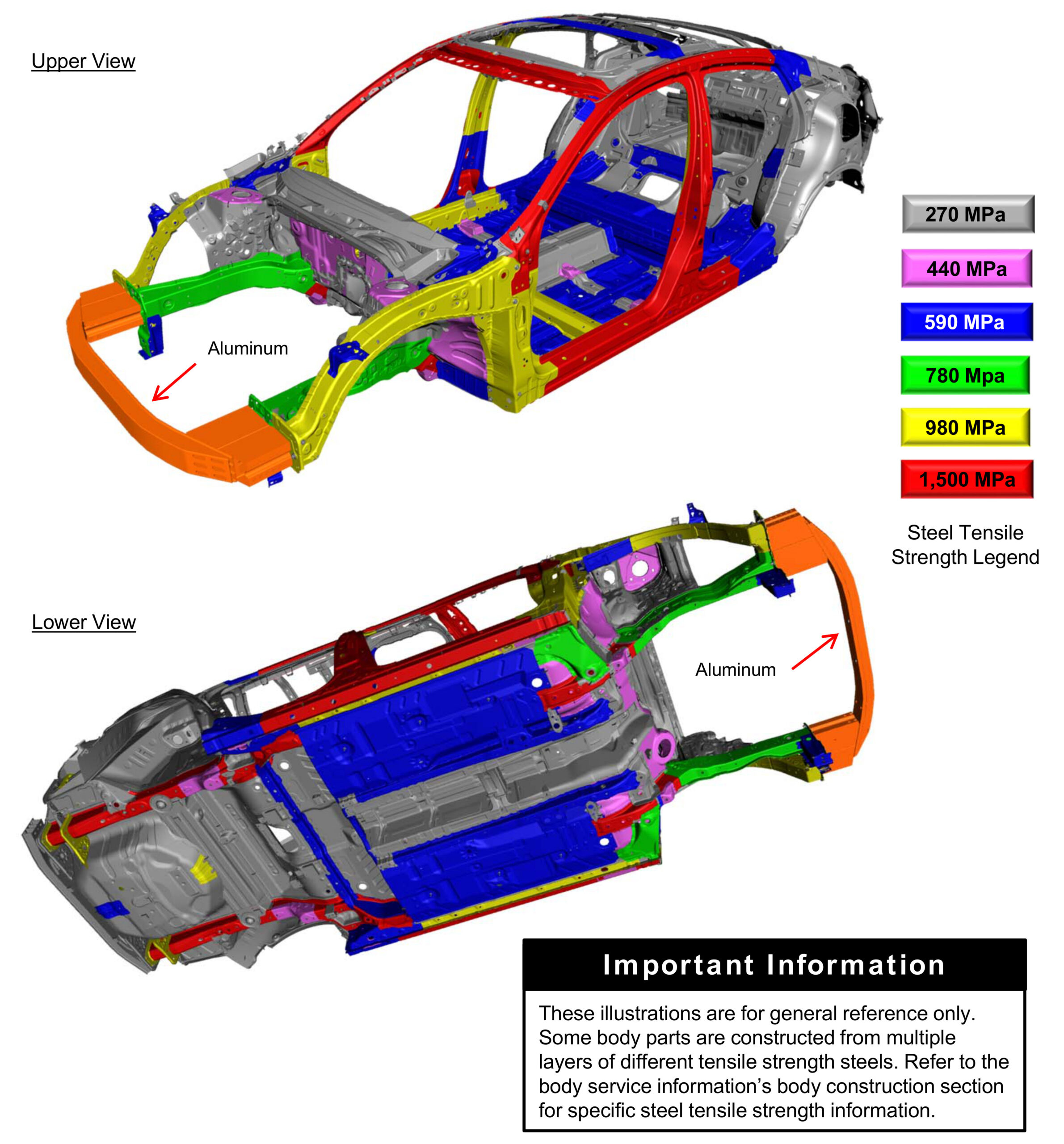 Upper View

Aluminum

270 MPa

440 MPa

590 MPa

780 Mpa

980 MPa

1,500 MPa

Steel Tensile Strength Legend

Lower View

Aluminum

Important Information

These illustrations are for general reference only. Some body parts are constructed from multiple layers of different tensile strength steels. Refer to the body service information's body construction section for specific steel tensile strength information.