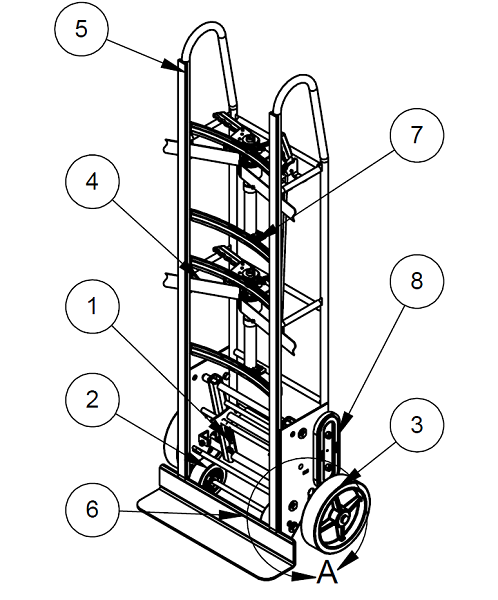 5
7
4
8
1
2
3
6
A