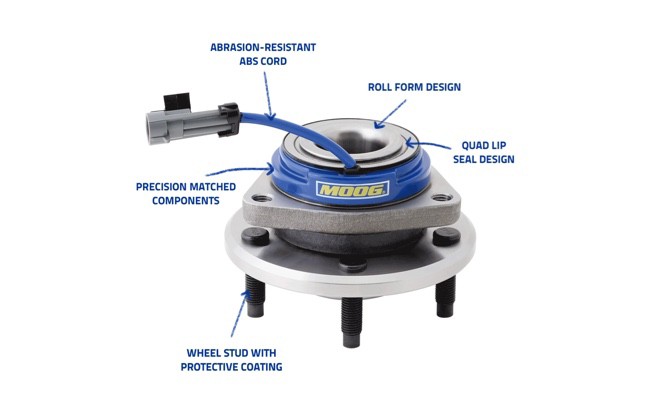 ABRASION-RESISTANT ABS CORD

ROLL FORM DESIGN

QUAD LIP SEAL DESIGN

PRECISION MATCHED COMPONENTS

MOOG

WHEEL STUD WITH PROTECTIVE COATING