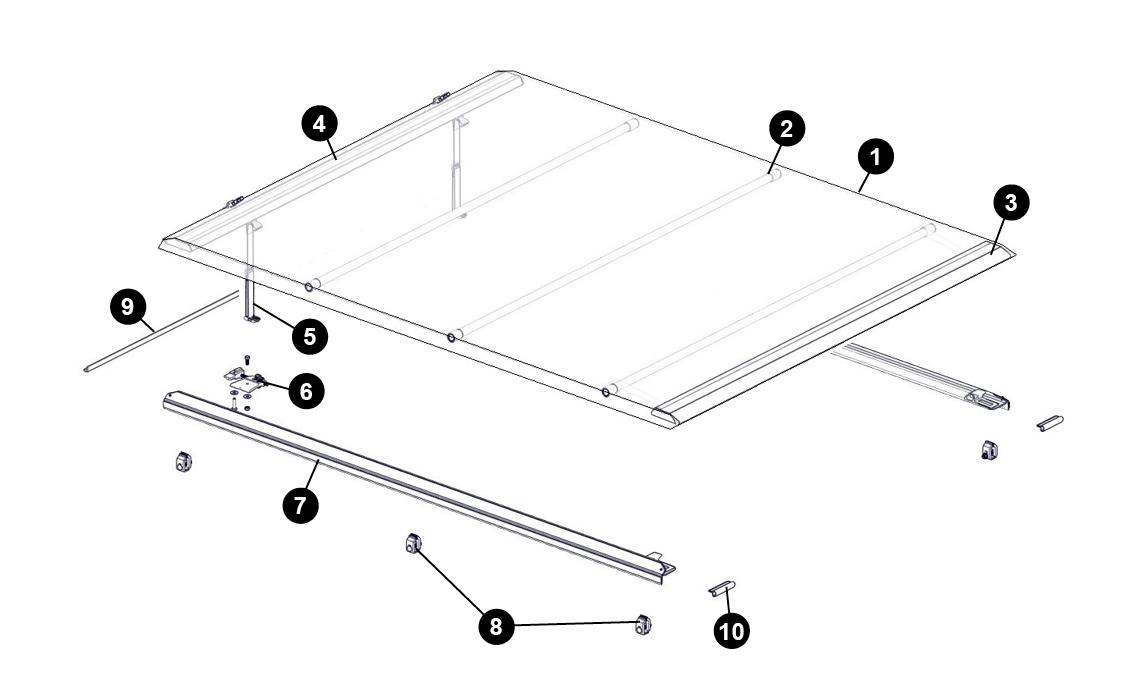 4
2
1
3
9
5
6
7
8
10