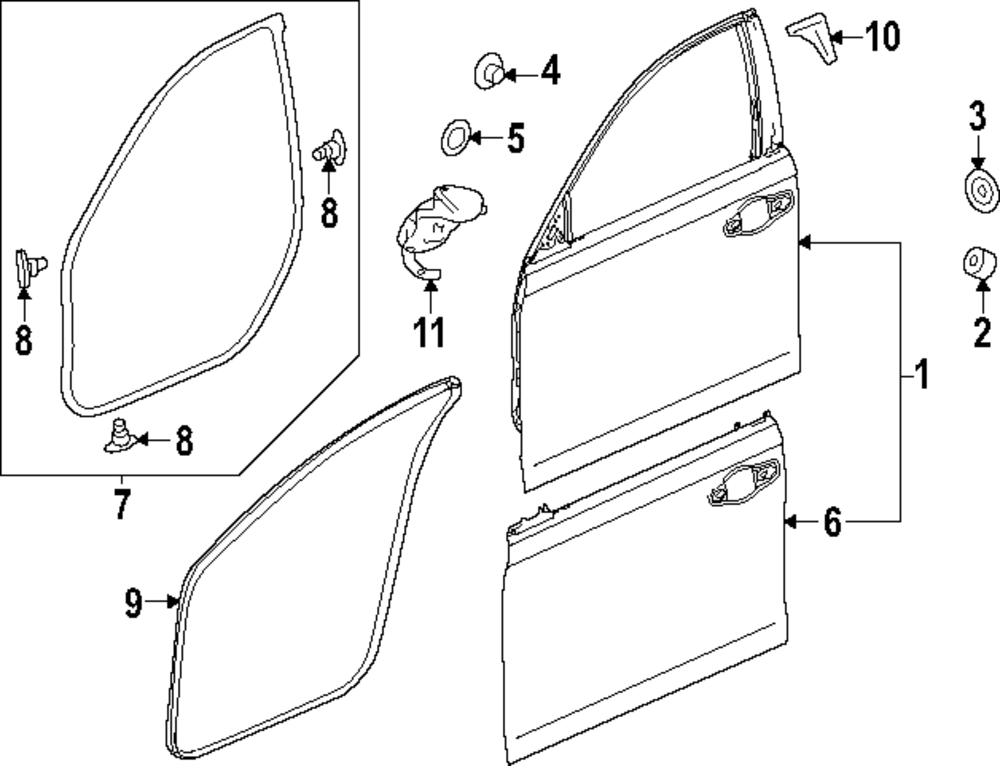 10
4
3
5
8
8
11
2
1
8
7
6
9