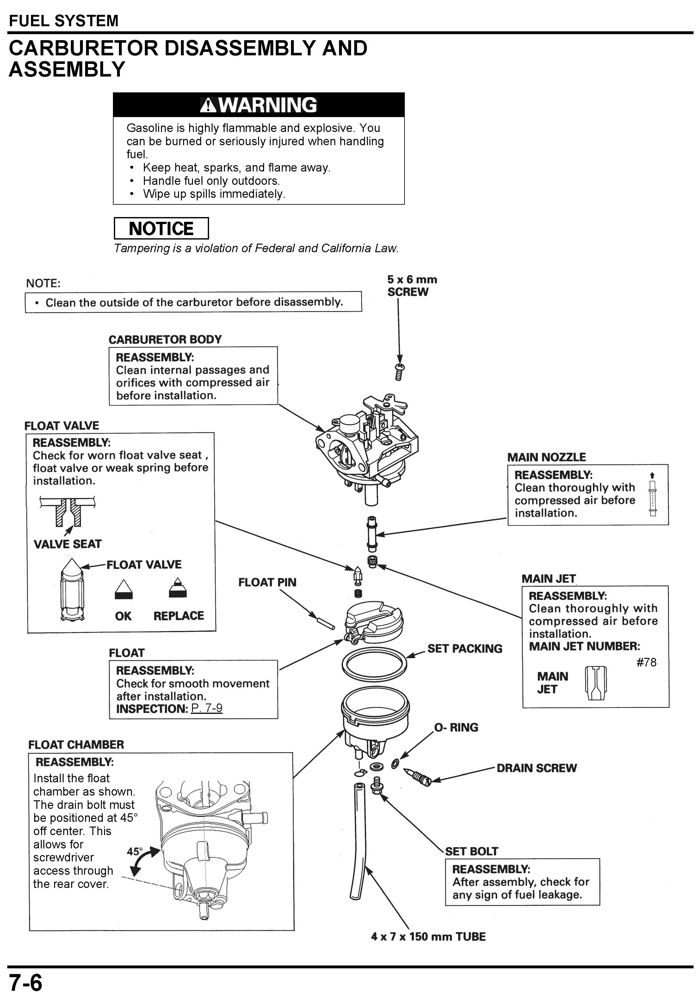 FUEL SYSTEM

CARBURETOR DISASSEMBLY AND ASSEMBLY

WARNING

Gasoline is highly flammable and explosive. You can be burned or seriously injured when handling fuel.
• Keep heat, sparks, and flame away.
• Handle fuel only outdoors.
• Wipe up spills immediately.

NOTICE

Tampering is a violation of Federal and California Law.

NOTE:
• Clean the outside of the carburetor before disassembly.

5 x 6 mm SCREW

CARBURETOR BODY
REASSEMBLY:
Clean internal passages and orifices with compressed air before installation.

FLOAT VALVE
REASSEMBLY:
Check for worn float valve seat , float valve or weak spring before installation.

VALVE SEAT

FLOAT VALVE

OK REPLACE

MAIN NOZZLE
REASSEMBLY:
Clean thoroughly with compressed air before installation.

FLOAT PIN

MAIN JET
REASSEMBLY:
Clean thoroughly with compressed air before installation.
MAIN JET NUMBER:
#78
MAIN JET

FLOAT
REASSEMBLY:
Check for smooth movement after installation.
INSPECTION: P. 7-9

SET PACKING

O- RING

DRAIN SCREW

FLOAT CHAMBER
REASSEMBLY:
Install the float chamber as shown. The drain bolt must be positioned at 45° off center. This allows for screwdriver access through the rear cover.

45°

SET BOLT
REASSEMBLY:
After assembly, check for any sign of fuel leakage.

4 x 7 x 150 mm TUBE

7-6