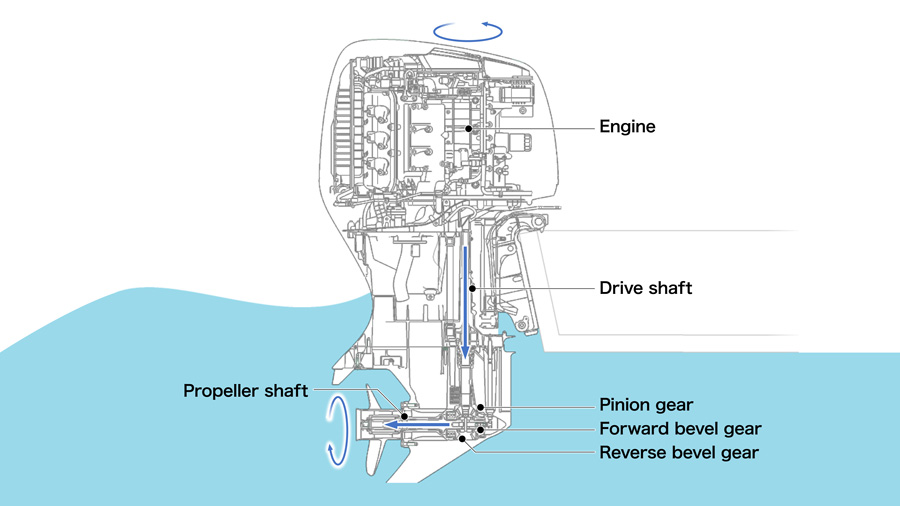 Engine

Drive shaft

Propeller shaft

Pinion gear

Forward bevel gear

Reverse bevel gear