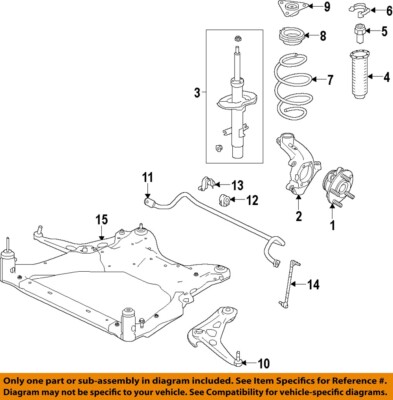 9
6
8
5
7
4
3
11
13
12
2
1
15
14
10

Only one part or sub-assembly in diagram included. See Item Specifics for Reference #.
Diagram may not be specific to your vehicle. See Compatibility for vehicle-specific diagrams.