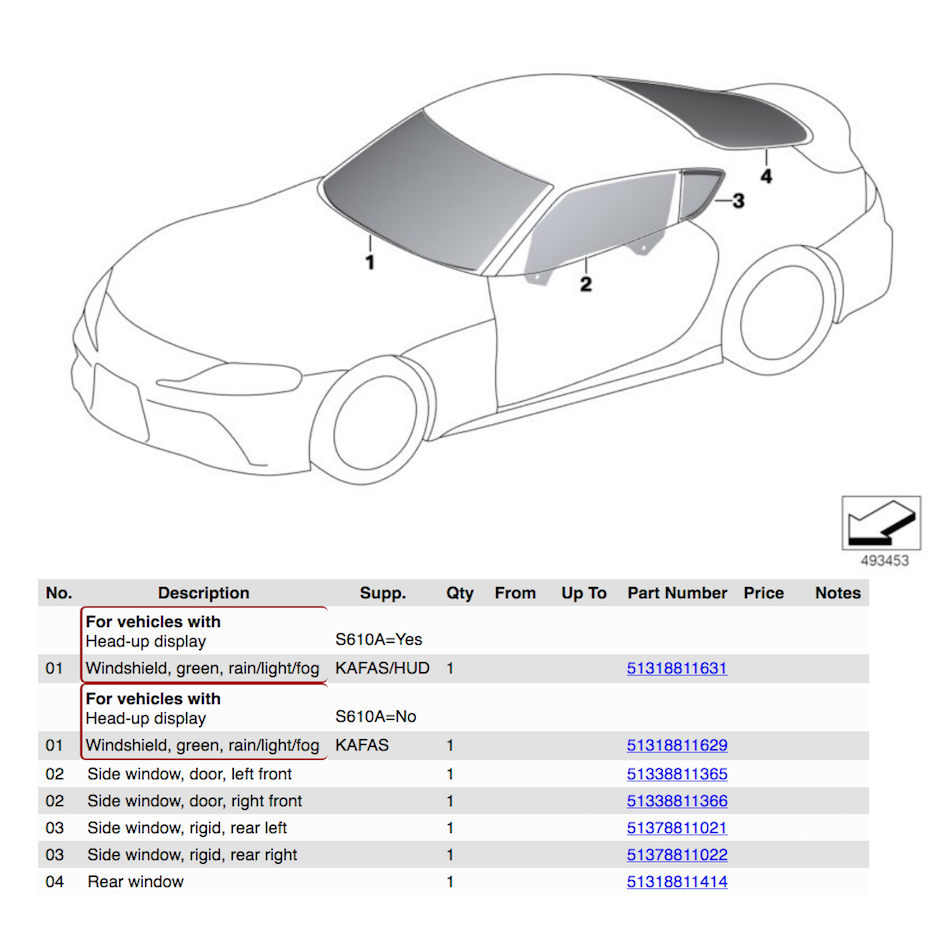 1
2
3
4

493453

| No. | Description | Supp. | Qty | From | Up To | Part Number | Price | Notes |
|---|---|---|---|---|---|---|---|---|
| | **For vehicles with** Head-up display | S610A=Yes | | | | | | |
| 01 | Windshield, green, rain/light/fog | KAFAS/HUD | 1 | | | 51318811631 | | |
| | **For vehicles with** Head-up display | S610A=No | | | | | | |
| 01 | Windshield, green, rain/light/fog | KAFAS | 1 | | | 51318811629 | | |
| 02 | Side window, door, left front | | 1 | | | 51338811365 | | |
| 02 | Side window, door, right front | | 1 | | | 51338811366 | | |
| 03 | Side window, rigid, rear left | | 1 | | | 51378811021 | | |
| 03 | Side window, rigid, rear right | | 1 | | | 51378811022 | | |
| 04 | Rear window | | 1 | | | 51318811414 | | |