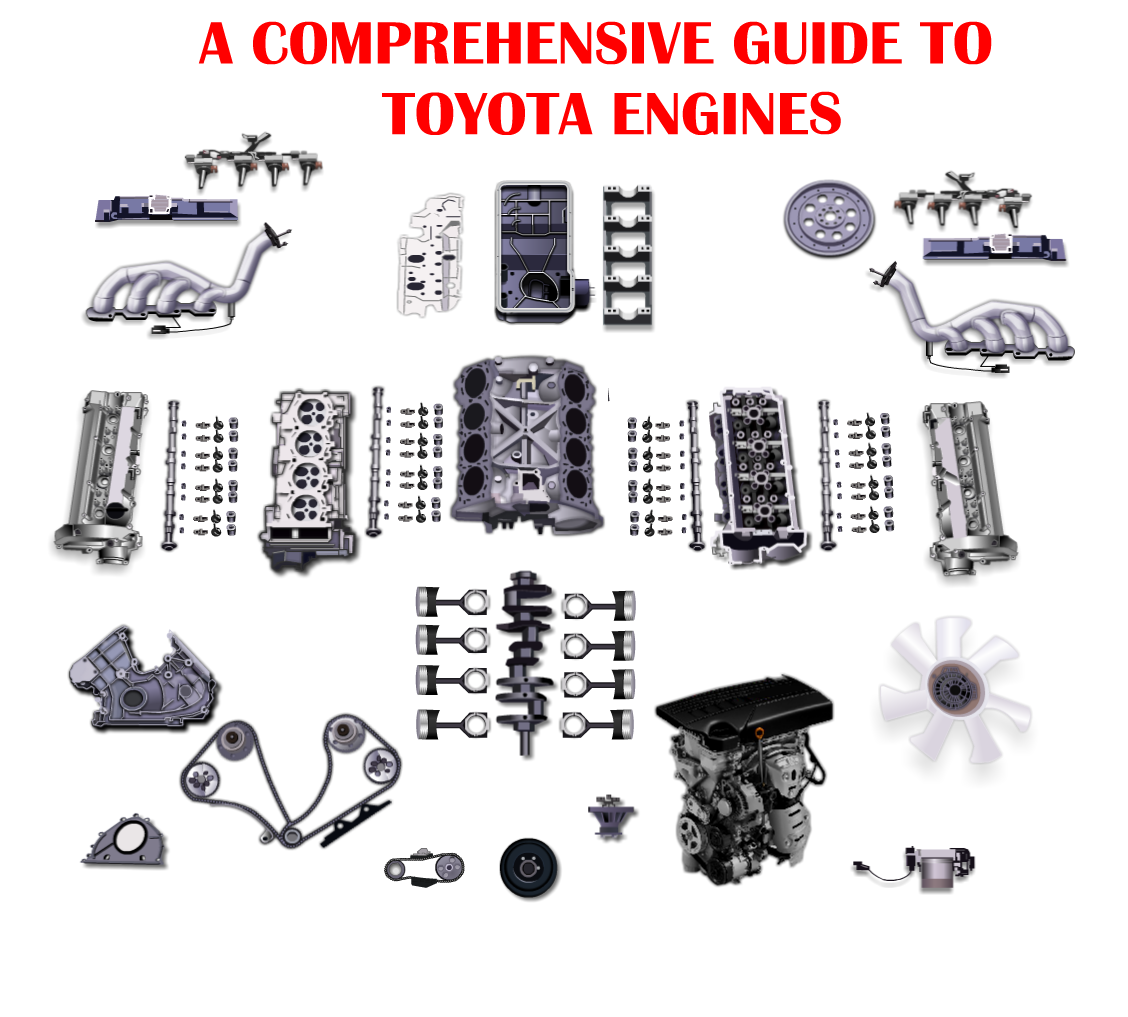 A COMPREHENSIVE GUIDE TO TOYOTA ENGINES