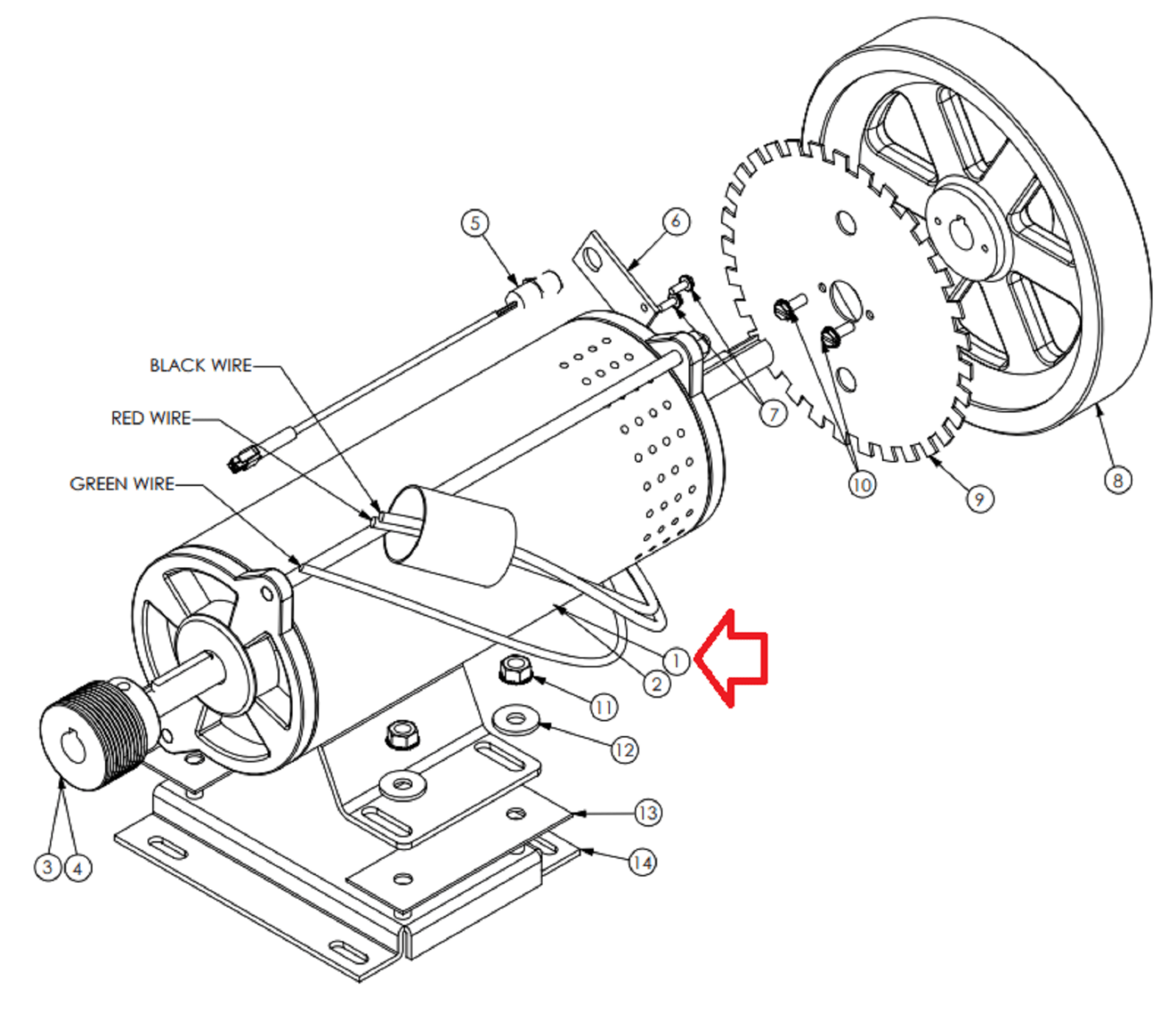 5
6
BLACK WIRE
RED WIRE
GREEN WIRE
7
10
9
8
1
2
11
12
13
14
3
4